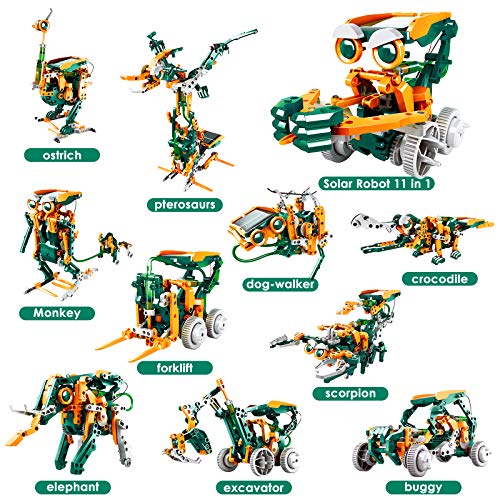 ostrich

pterosaurs

Solar Robot 11 in 1

Monkey

dog-walker

crocodile

forklift

scorpion

elephant

excavator

buggy