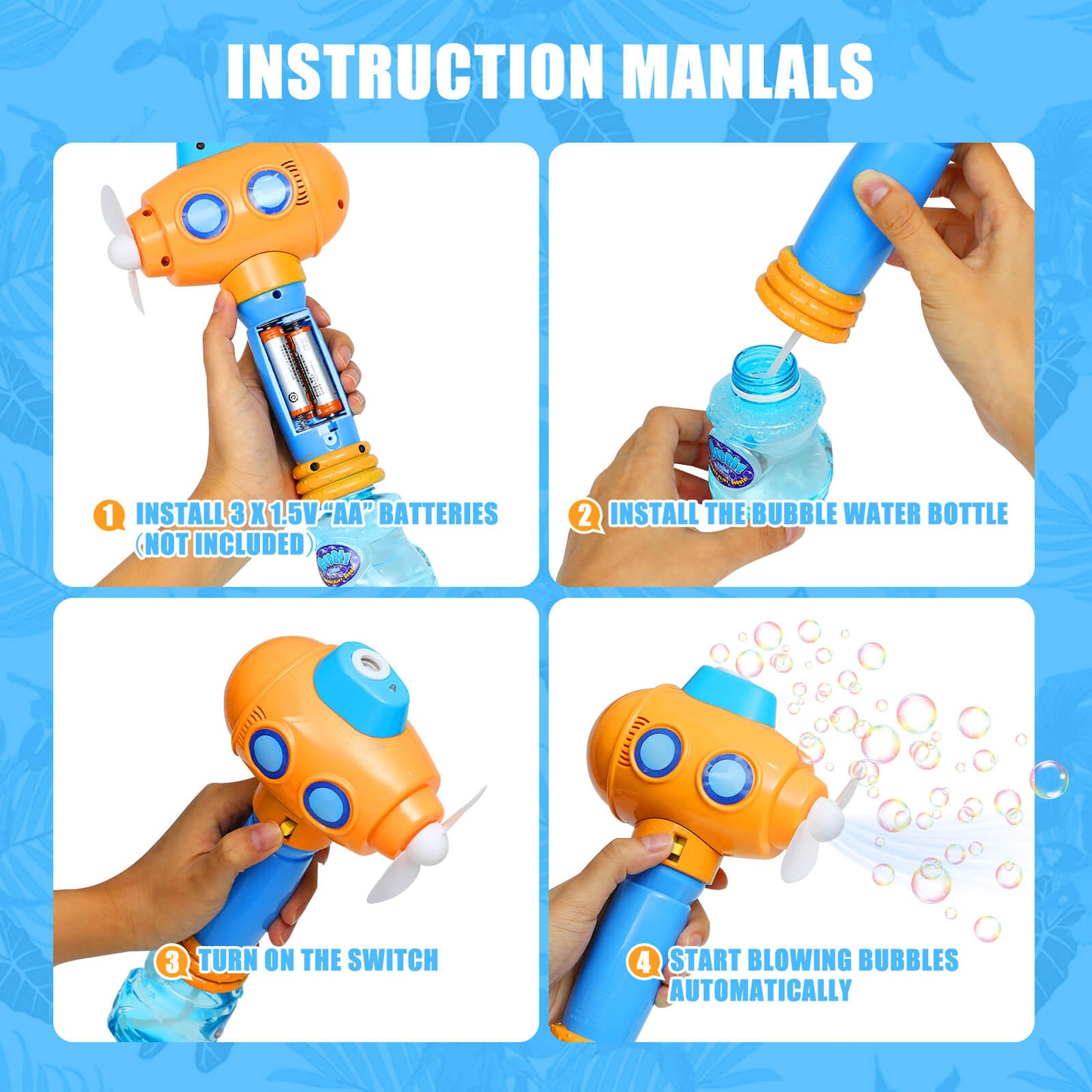 INSTRUCTION MANLALS

1 INSTALL 3 X 1.5V "AA" BATTERIES (NOT INCLUDED)

2 INSTALL THE BUBBLE WATER BOTTLE

3 TURN ON THE SWITCH

4 START BLOWING BUBBLES AUTOMATICALLY